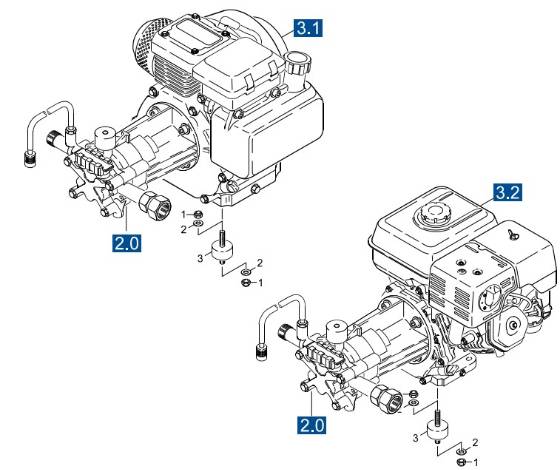 3.1
1
2
2.0
3
2
1
3.2
2.0
3
2
1