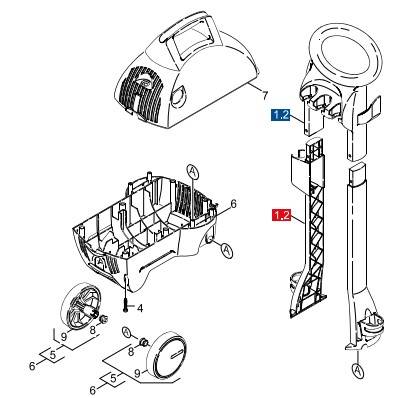 7
1.2
A
6
1.2
A
A
4
9
8
5
6
A
8
9
5
6
A