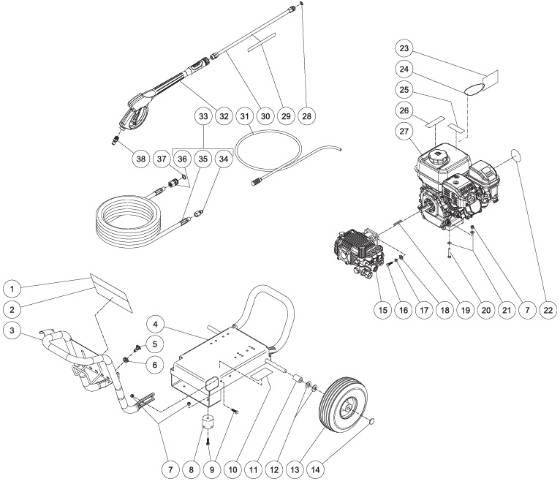 23
24
25
26
27
33 32 31 30 29 28
38 37 36 35 34
15 16 17 18 19 20 21 7 22
1
2
3
4
5
6
7 8 9 10 11 12 13 14