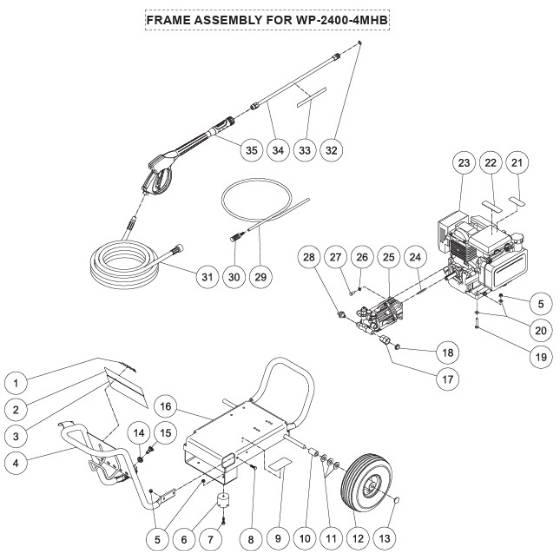 FRAME ASSEMBLY FOR WP-2400-4MHB

35 34 33 32

23 22 21

31 30 29

28 27 26 25 24

5

20

19

18

17

1

2

3

4

16

14 15

5 6 7 8 9 10 11 12 13