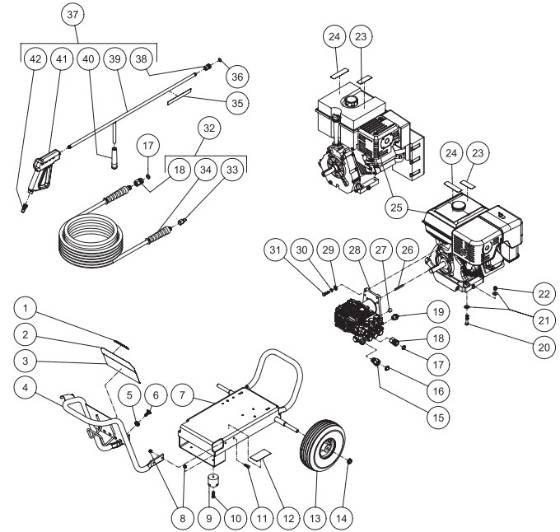 37
42
41
40
39
38
36
35
17
32
18
34
33
24
23
24
23
25
31
30
29
28
27
26
22
21
20
19
18
17
16
15
1
2
3
4
5
6
7
8
9
10
11
12
13
14