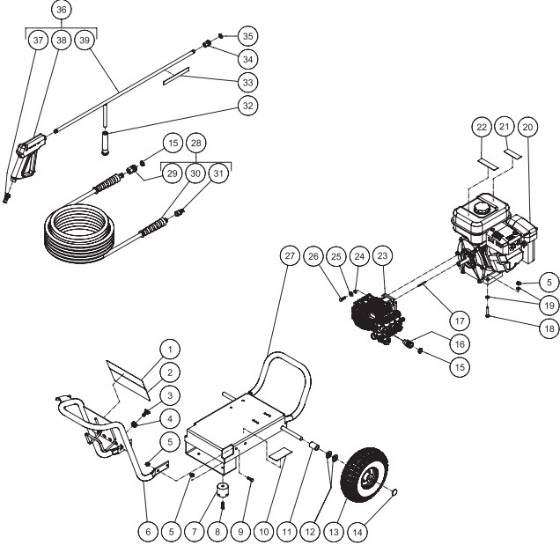 36
37 38 39
35
34
33
32
15 28
29 30 31
22 21 20
27 26 25 24 23
5
19
17
18
16
15
1
2
3
4
5
6 5 7 8 9 10 11 12 13 14