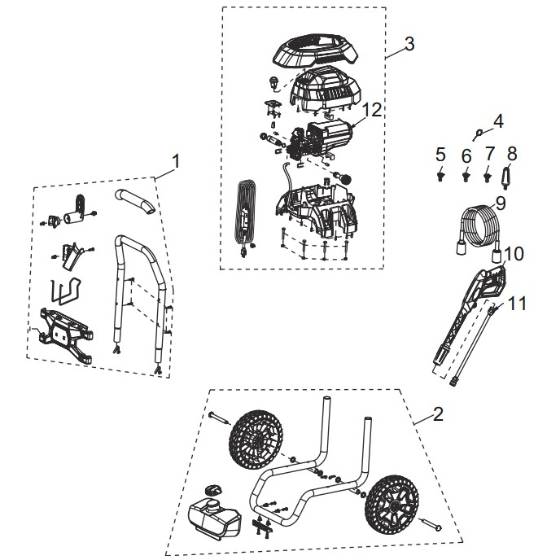 3
12
4
5
6
7
8
1
9
10
11
2