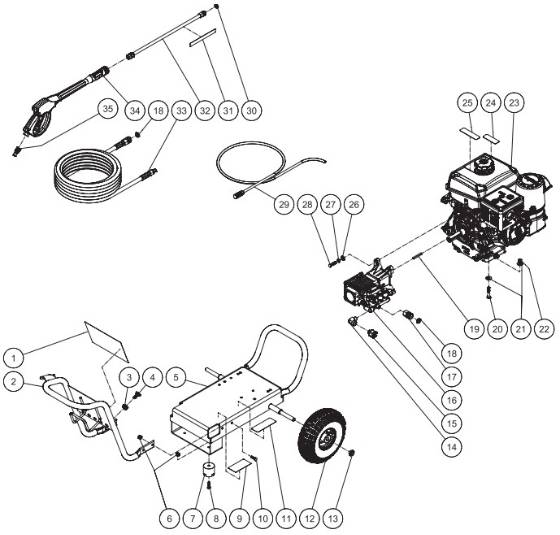 35 34 18 33 32 31 30

25 24 23

29 28 27 26

19 20 21 22

18

17

16

15

14

1

2

3 4 5

6 7 8 9 10 11 12 13