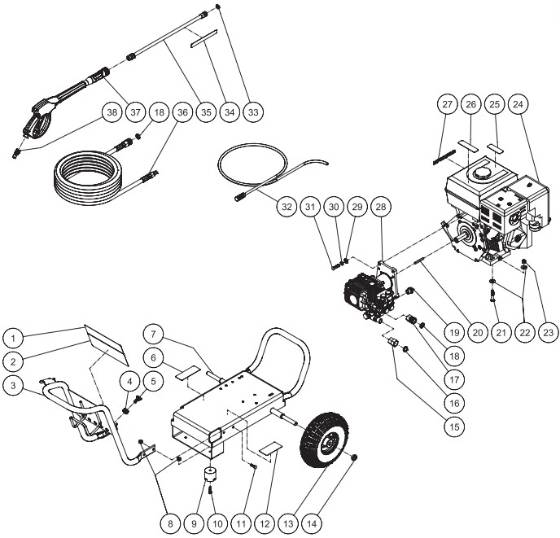 38 37 18 36 35 34 33

27 26 25 24

32 31 30 29 28

19 20 21 22 23

18

17

16

15

1

2

3

4 5

6

7

8 9 10 11 12 13 14