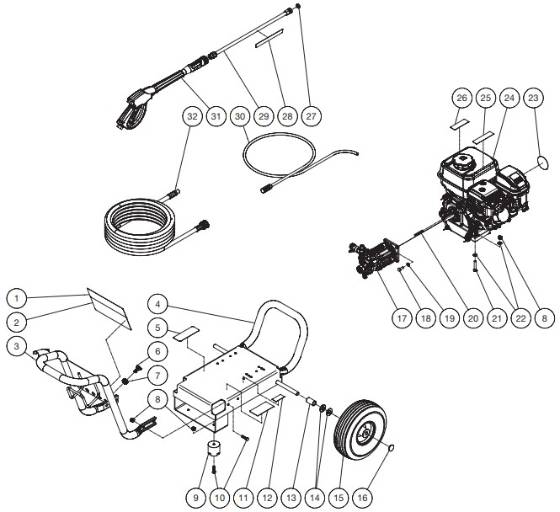 32 31 30 29 28 27

26 25 24 23

17 18 19 20 21 22 8

1
2
3

4
5
6
7
8

9 10 11 12 13 14 15 16