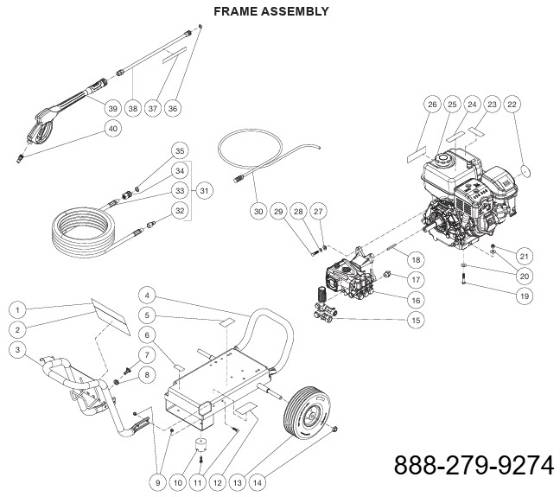 FRAME ASSEMBLY

39 38 37 36

40

35

34

33 31

32

30 29 28 27

26 25 24 23 22

21

20

19

18

17

16

15

1

2

3

4

5

6

7

8

9 10 11 12 13 14

888-279-9274