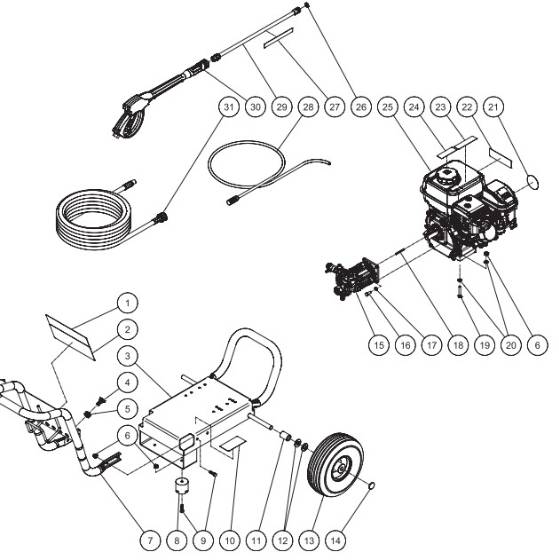 31 30 29 28 27 26 25 24 23 22 21

15 16 17 18 19 20 6

1
2
3
4
5
6

7 8 9 10 11 12 13 14