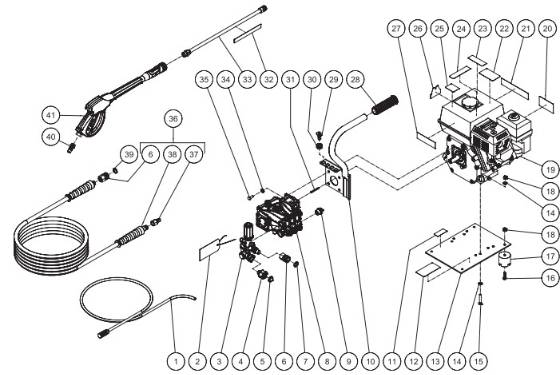 27 26 25 24 23 22 21 20

35 34 33 32 31 30 29 28

41

40

36

39 6 38 37

19

18

14

18

17

16

1 2 3 4 5 6 7 8 9 10 11 12 13 14 15