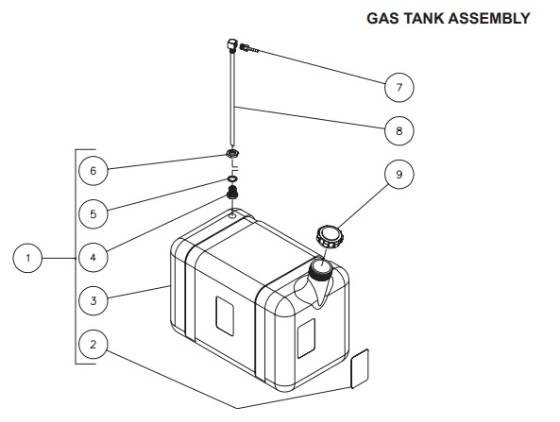 GAS TANK ASSEMBLY

7

8

6

9

5

1

4

3

2