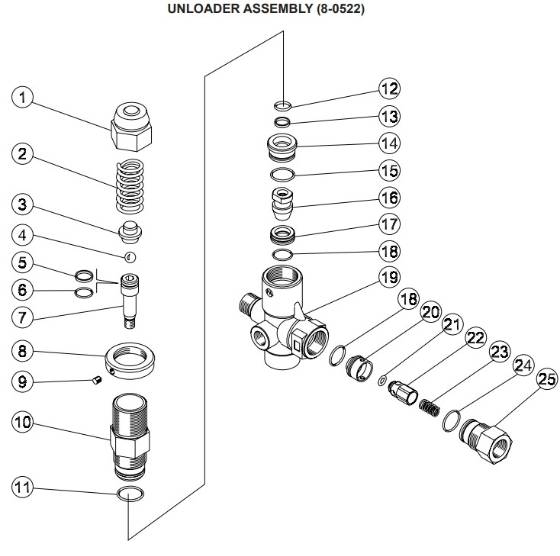 UNLOADER ASSEMBLY (8-0522)

1
2
3
4
5
6
7
8
9
10
11
12
13
14
15
16
17
18
19
18
20
21
22
23
24
25