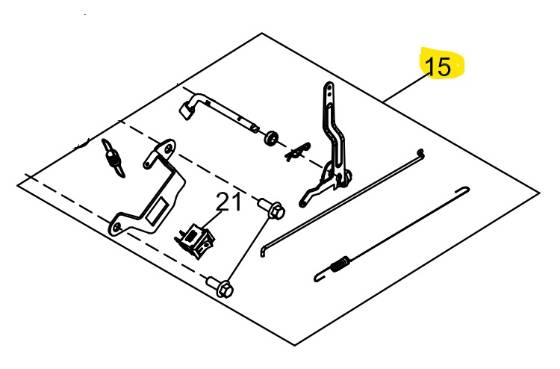 15

21