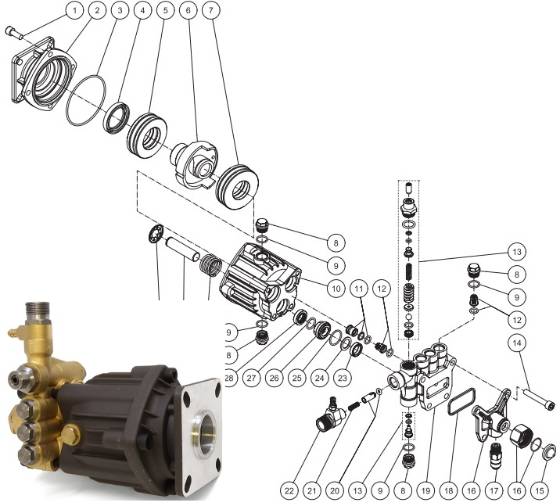 1 2 3 4 5 6 7

8
9
10
11
12
13
8
9
12
14

9
8
28 27 26 25 24 23

22 21 20 13 9 8 19 18 16 17 16 15