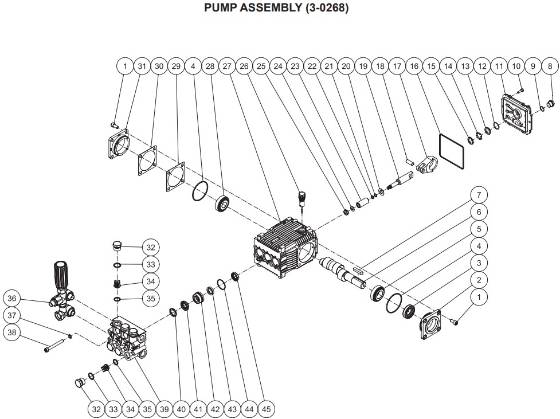 PUMP ASSEMBLY (3-0268)

1 31 30 29 4 28 27 26 25 24 23 22 21 20 19 18 17 16 15 14 13 12 11 10 9 8

7
6
5
4
3
2
1

32
33
34
35

36
37
38

32 33 34 35 39 40 41 42 43 44 45