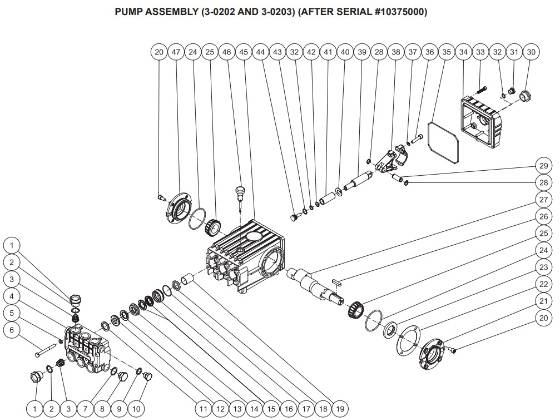 PUMP ASSEMBLY (3-0202 AND 3-0203) (AFTER SERIAL #10375000)

20 47 24 25 46 45 44 43 32 42 41 40 39 28 38 37 36 35 34 33 32 31 30

29
28
27
26
25
24
23
22
21
20

1
2
3
4
5
6

1 2 3 7 8 9 10 11 12 13 14 15 16 17 18 19