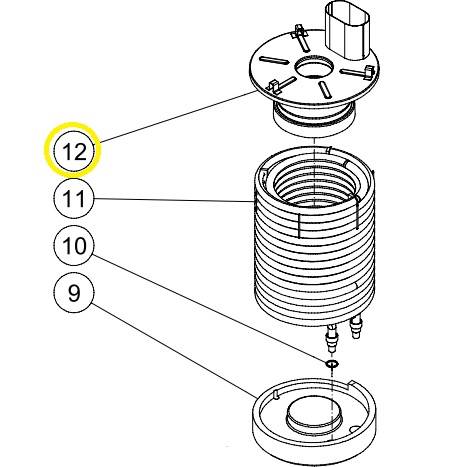 12
11
10
9