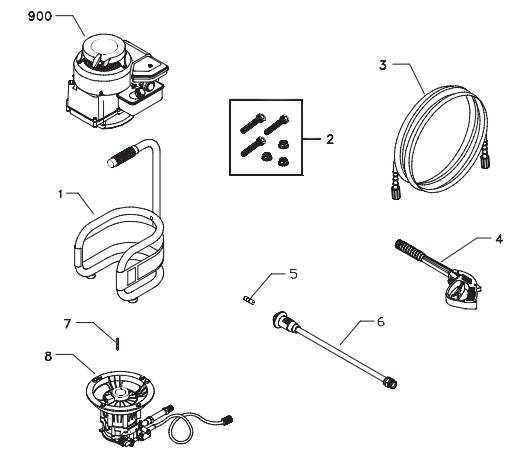 900
3
2
1
4
5
7
6
8