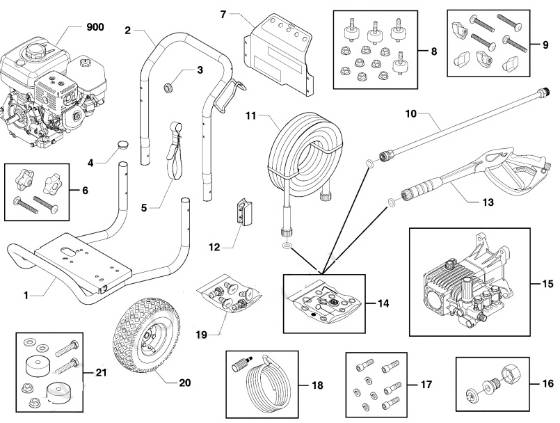 900
2
7
8
9
3
11
10
4
6
5
13
12
15
1
14
19
21
20
18
17
16