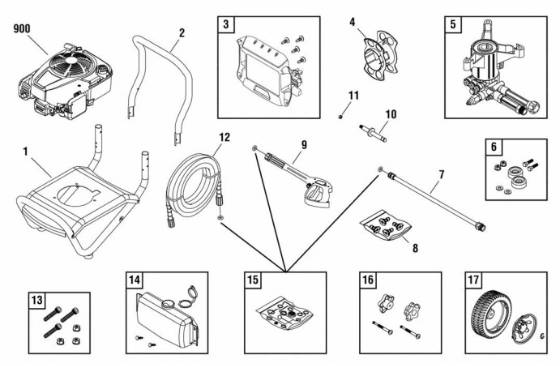 900
2
3
4
5
11
10
1
12
9
6
7
8
13
14
15
16
17