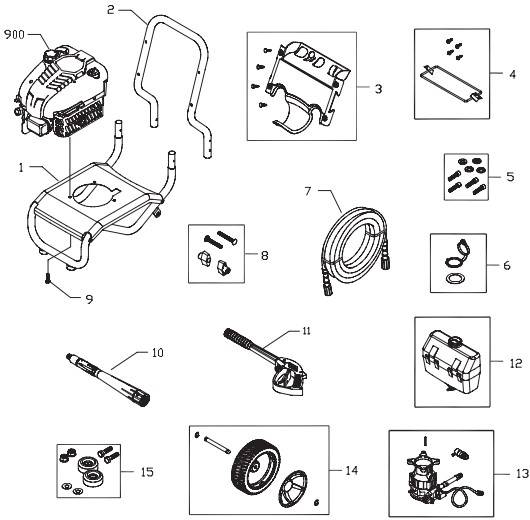 900
2
3
4
1
5
7
8
6
9
11
10
12
15
14
13