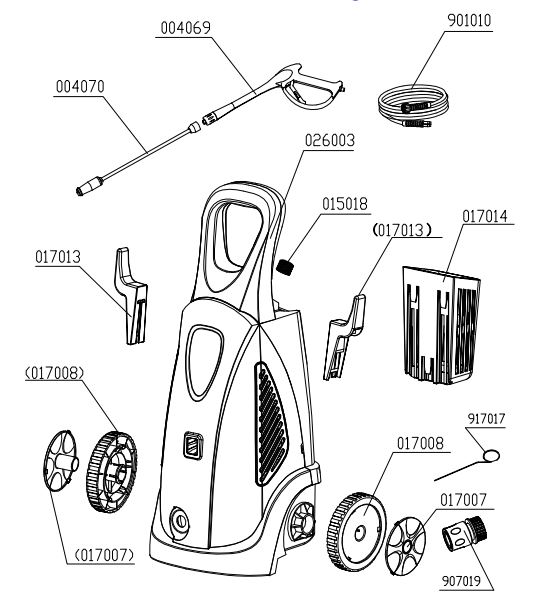 004069

901010

004070

026003

015018

(017013)

017014

017013

(017008)

917017

017008

017007

(017007)

907019