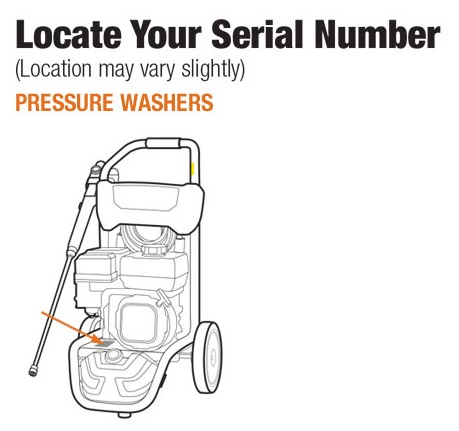 Locate Your Serial Number
(Location may vary slightly)

PRESSURE WASHERS