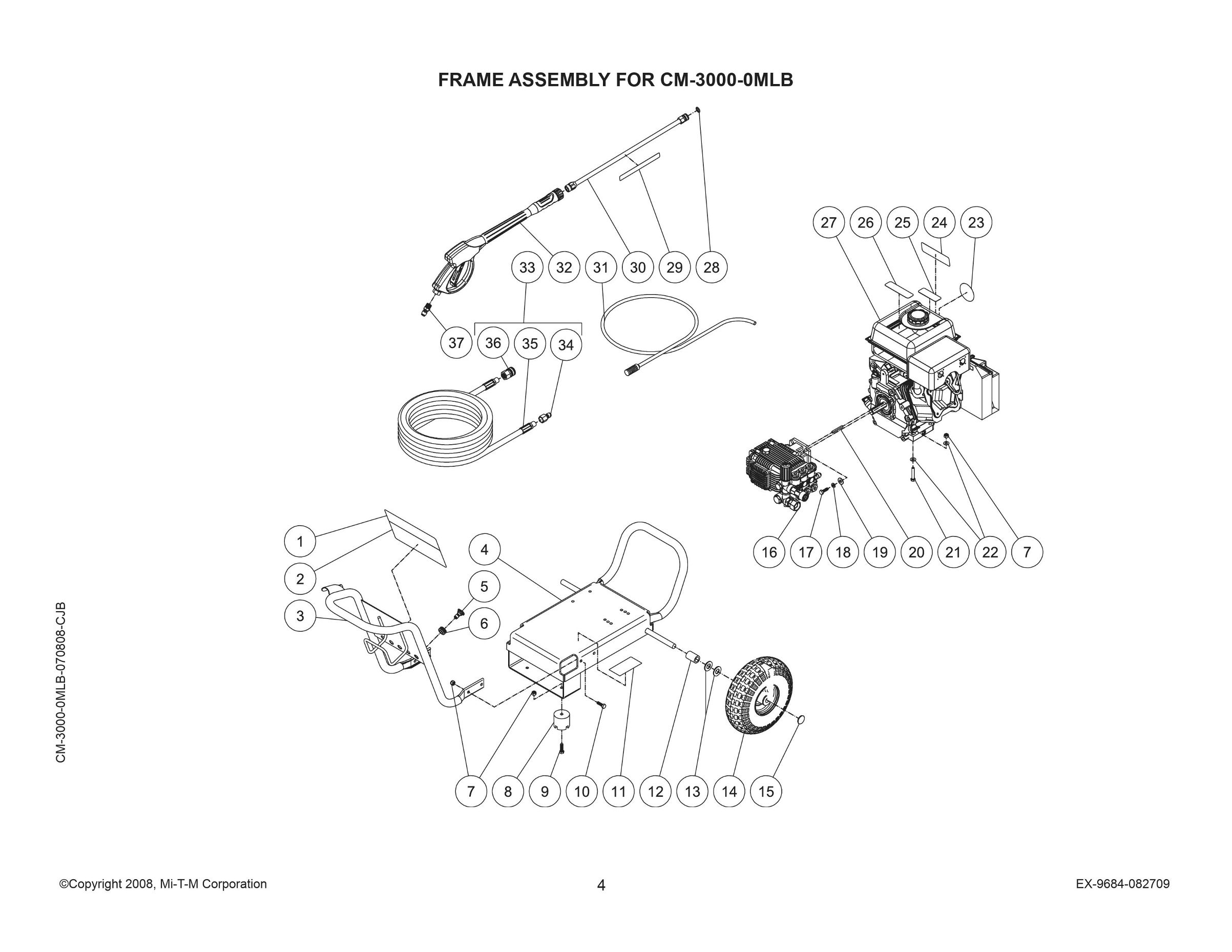 FRAME ASSEMBLY FOR CM-3000-0MLB

27 26 25 24 23

33 32 31 30 29 28

37 36 35 34

16 17 18 19 20 21 22 7

1

2

3

4

5

6

7 8 9 10 11 12 13 14 15

CM-3000-0MLB-070808-CJB

©Copyright 2008, Mi-T-M Corporation

4

EX-9684-082709