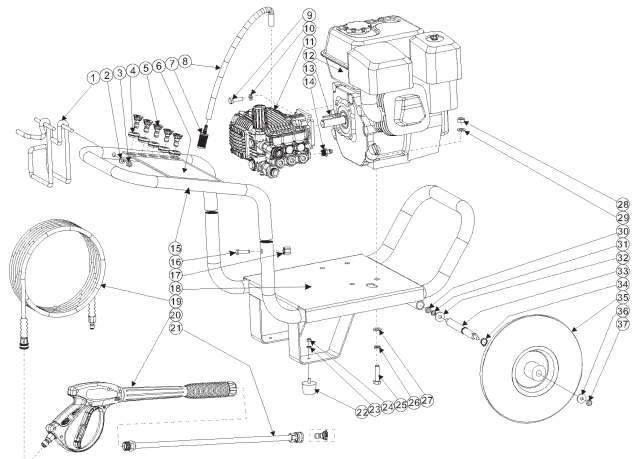 1
2
3
4
5
6
7
8
9
10
11
12
13
14
15
16
17
18
19
20
21
22
23
24
25
26
27
28
29
30
31
32
33
34
35
36
37