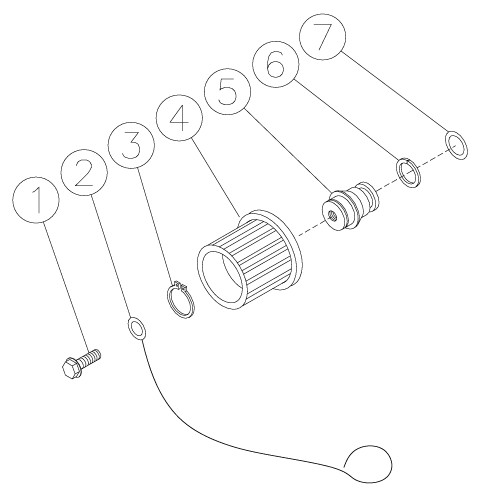 1
2
3
4
5
6
7