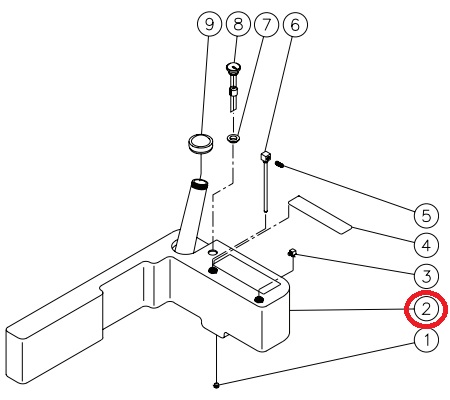 9
8
7
6
5
4
3
2
1