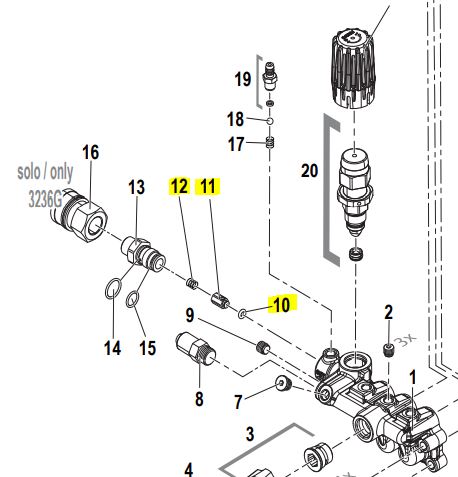 19
18
17
20
16
solo / only
3236G
13
12
11
10
9
2
3x
14
15
8
7
1
3
4