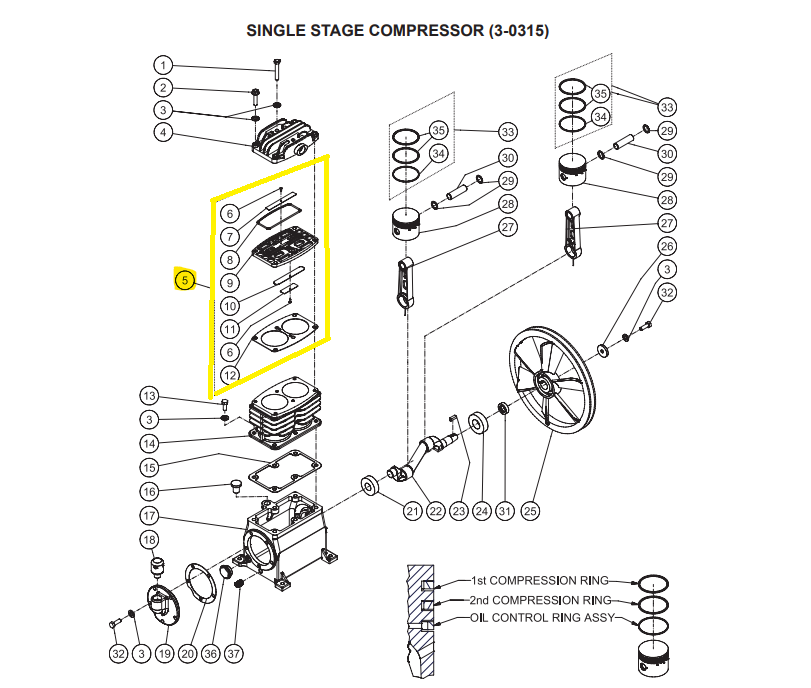 SINGLE STAGE COMPRESSOR (3-0315)

1
2
3
4
5
6
7
8
9
10
11
6
12
13
3
14
15
16
17
18
32
3
19
20
36
37
35
34
33
30
29
28
27
21
22
23
24
31
25
35
34
33
29
30
29
28
27
26
3
32

1st COMPRESSION RING
2nd COMPRESSION RING
OIL CONTROL RING ASSY