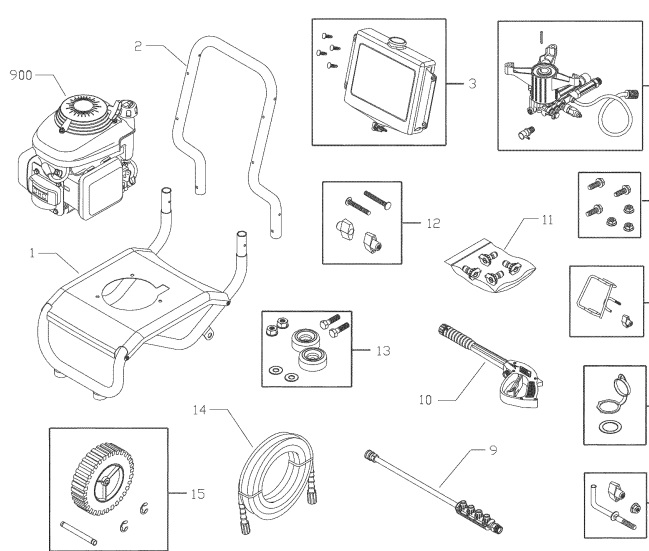 900

2

3

1

12

11

13

10

14

9

15