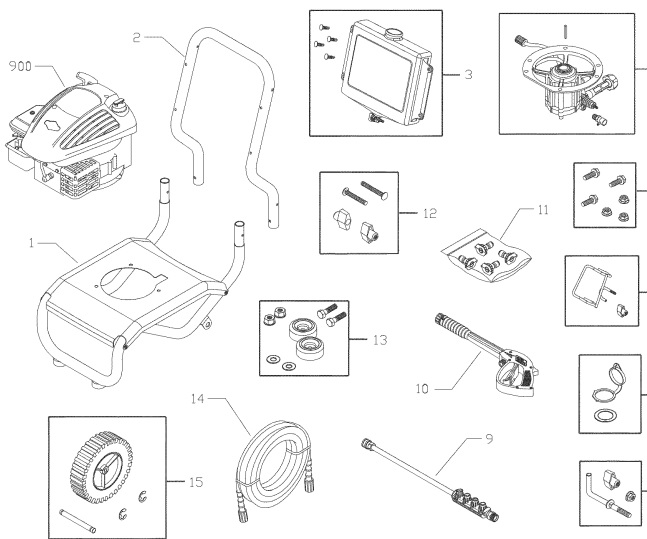 900
2
3
1
12
11
13
10
14
9
15