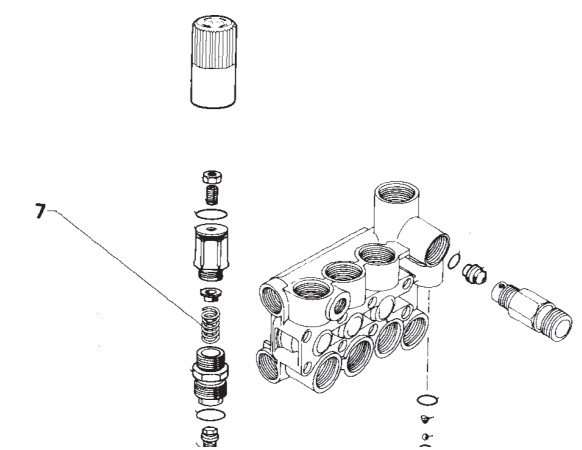 7