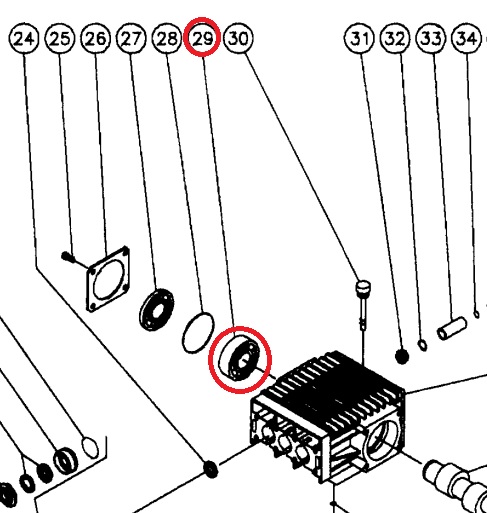 24 25 26 27 28 29 30 31 32 33 34