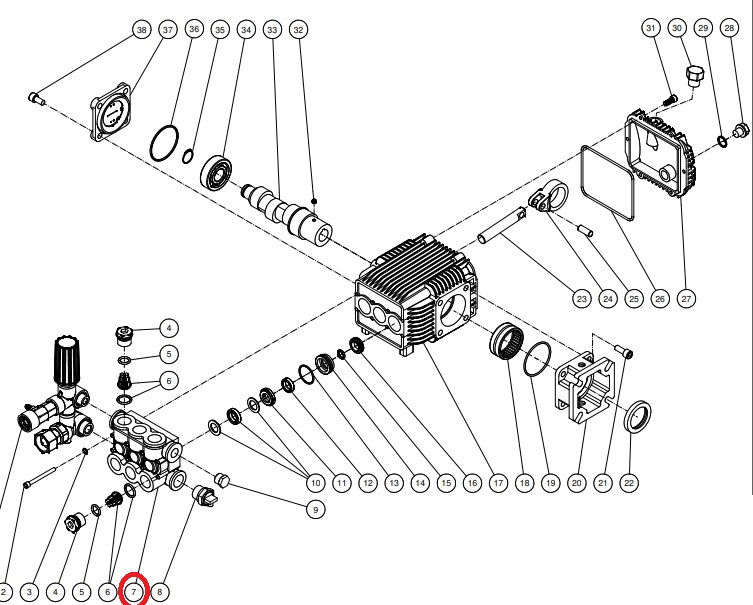 38 37 36 35 34 33 32
31 30 29 28
23 24 25 26 27
4
5
6
10 11 12 13 14 15 16 17 18 19 20 21 22
9
2 3 4 5 6 7 8