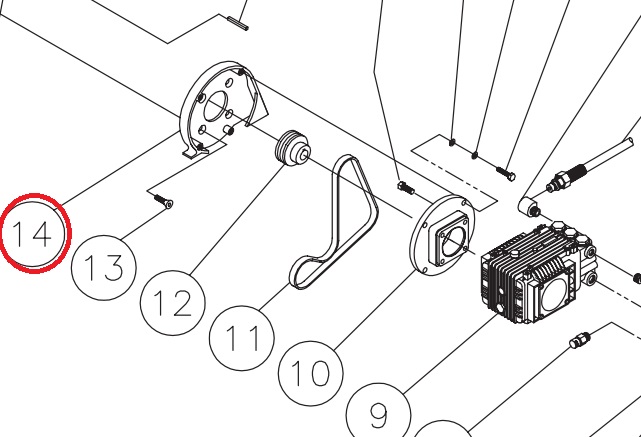 14
13
12
11
10
9