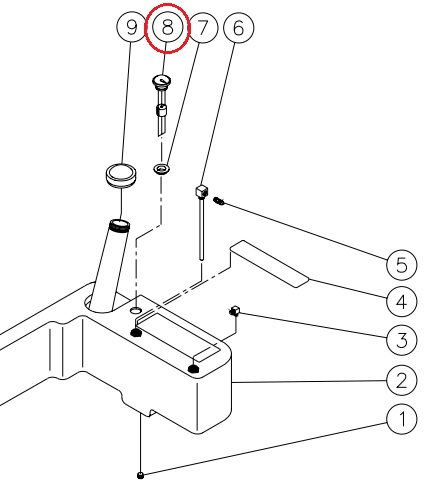 9
8
7
6
5
4
3
2
1