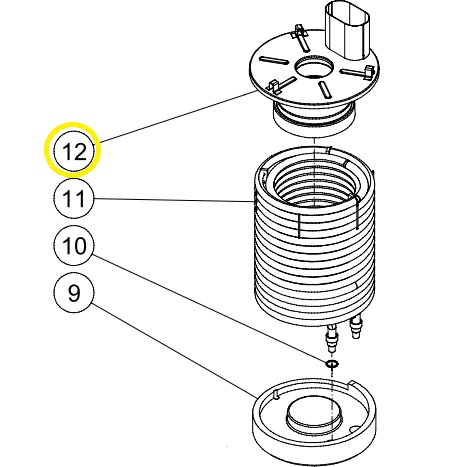 12
11
10
9