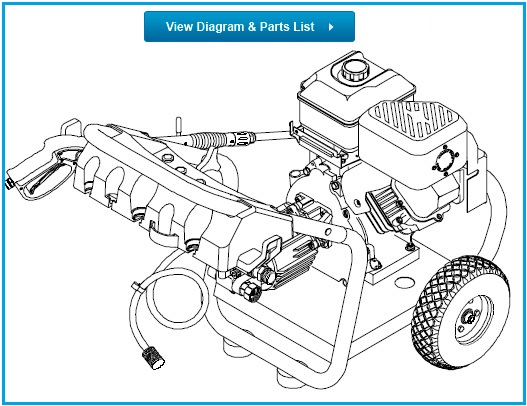 View Diagram & Parts List