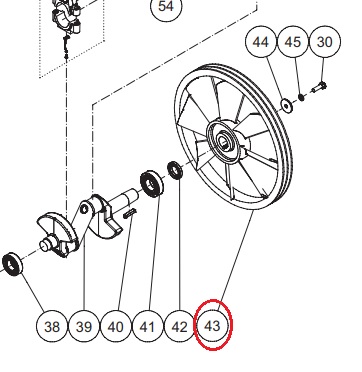 54

44 45 30

38 39 40 41 42 43