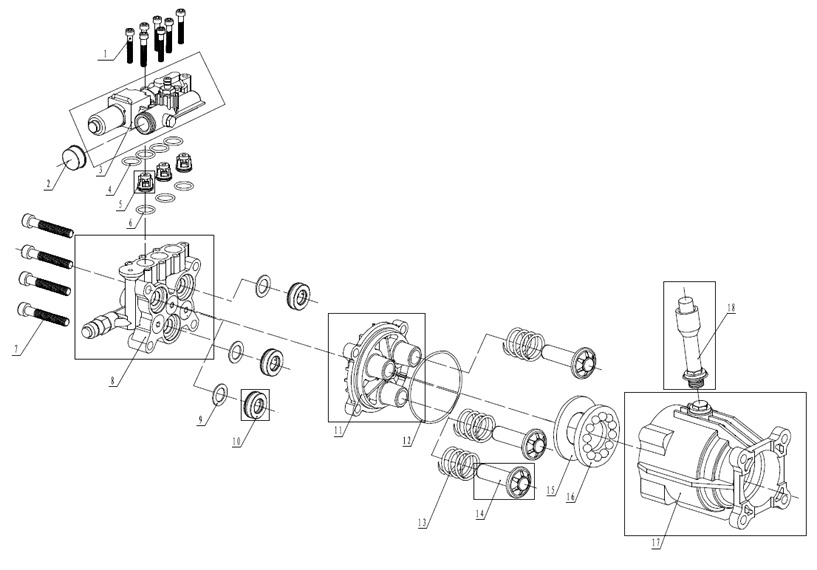 1
2
3
4
5
6
7
8
9
10
11
12
13
14
15
16
17
18