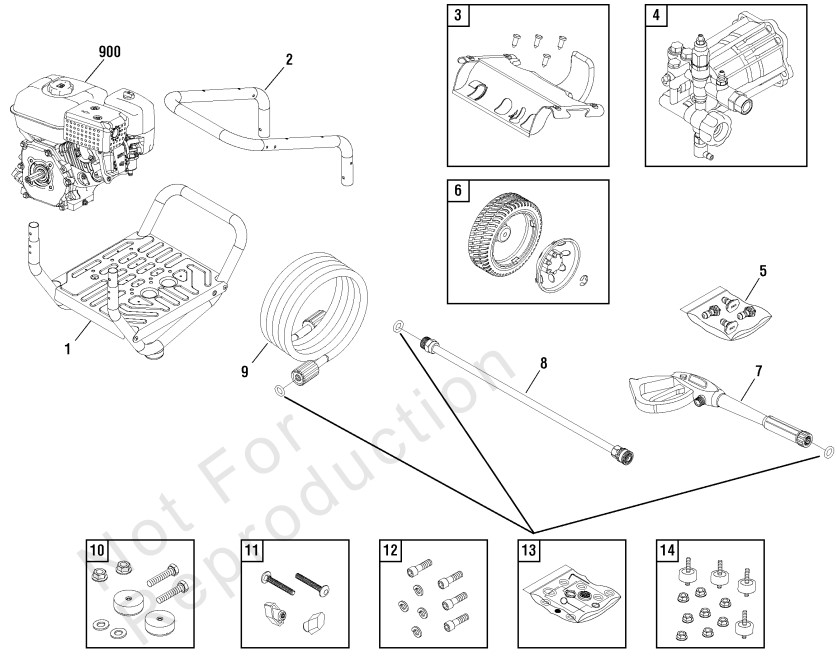 900
2
3
4
6
5
1
9
8
7
Not For Reproduction
10
11
12
13
14