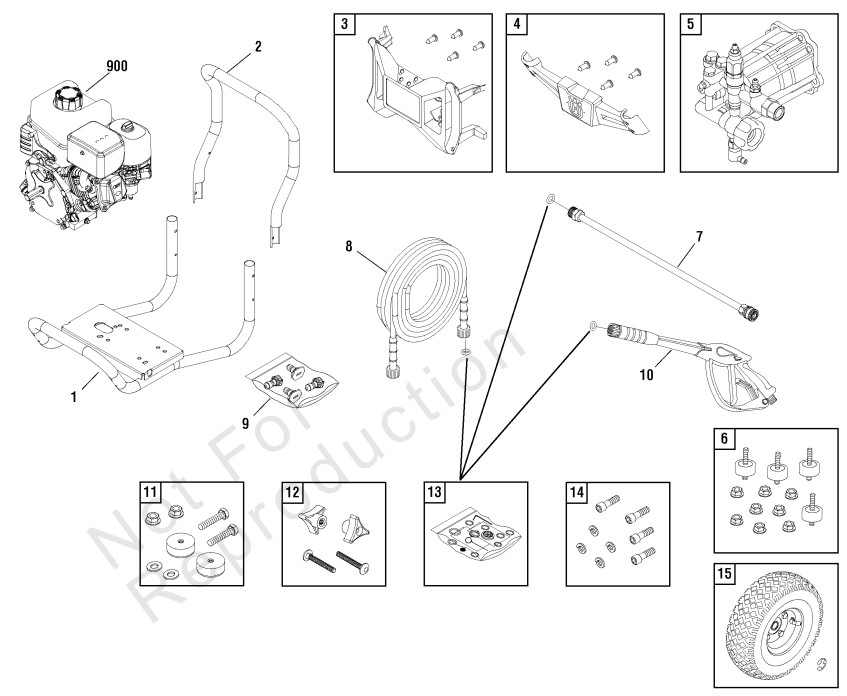 900
2
3
4
5
8
7
10
1
9
6
11
12
13
14
15
Not For Reproduction