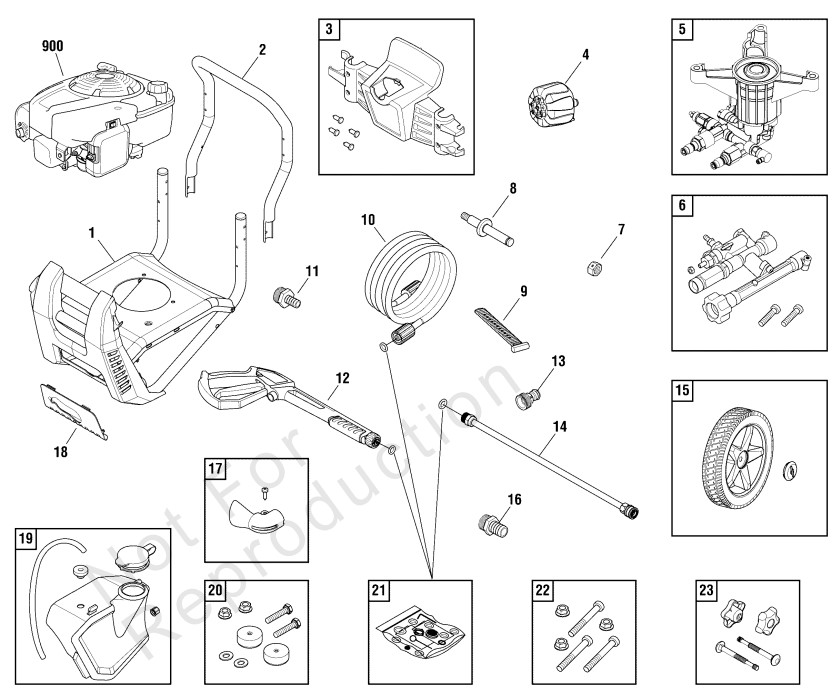 900

2

3

4

5

1

10

8

7

6

11

9

13

12

14

15

18

17

16

19

20

21

22

23

Not For Reproduction