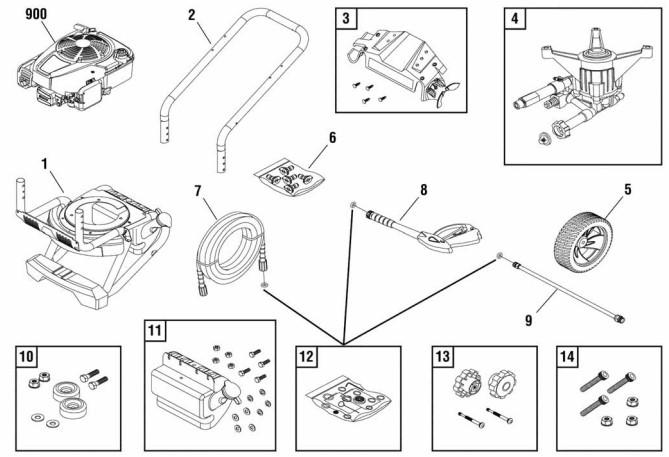 900
2
3
4
1
6
7
8
5
9
10
11
12
13
14