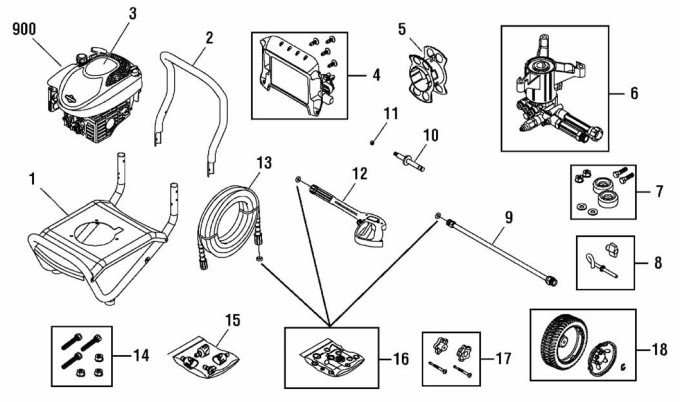 900
3
2
4
5
6
11
10
13
12
1
7
9
8
14
15
16
17
18