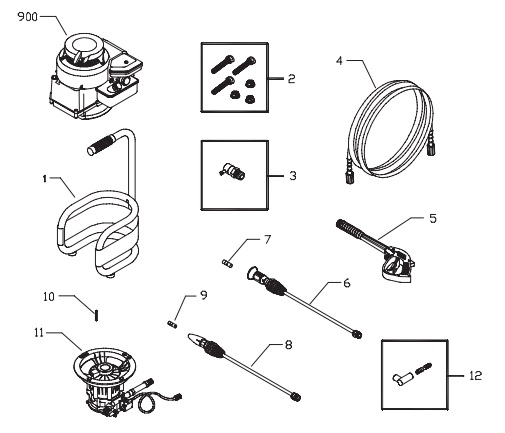 900
2
4
1
3
5
7
6
10
9
11
8
12