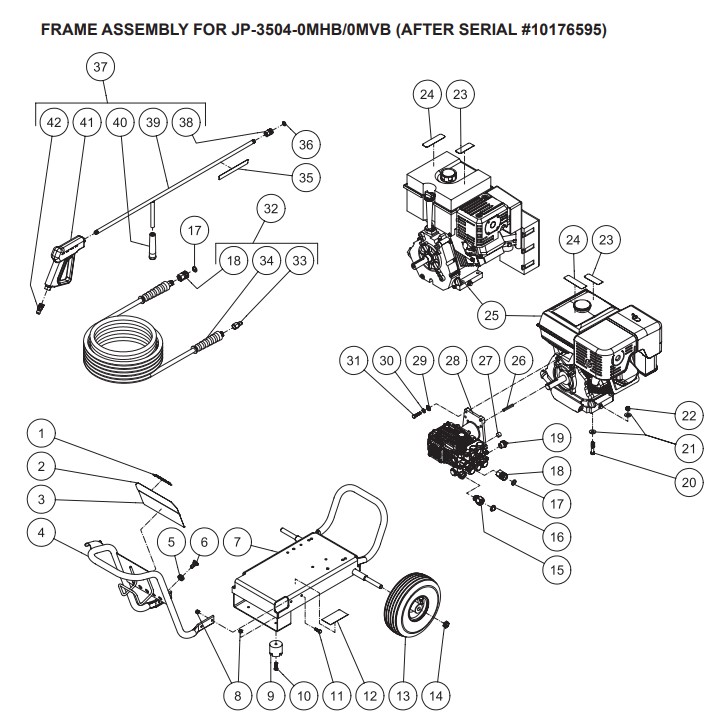 FRAME ASSEMBLY FOR JP-3504-0MHB/0MVB (AFTER SERIAL #10176595)

37
42 41 40 39 38
36
35
32
17
18 34 33
24 23
24 23
25
31 30 29 28 27 26
22
21
20
19
18
17
16
15
1
2
3
4
5 6
7
8 9 10 11 12 13 14